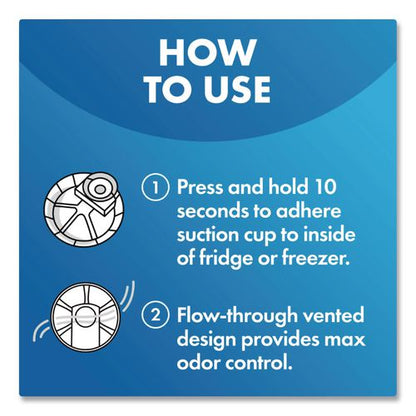 HOW TO USE

1 Press and hold 10 seconds to adhere suction cup to inside of fridge or freezer.

2 Flow-through vented design provides max odor control.